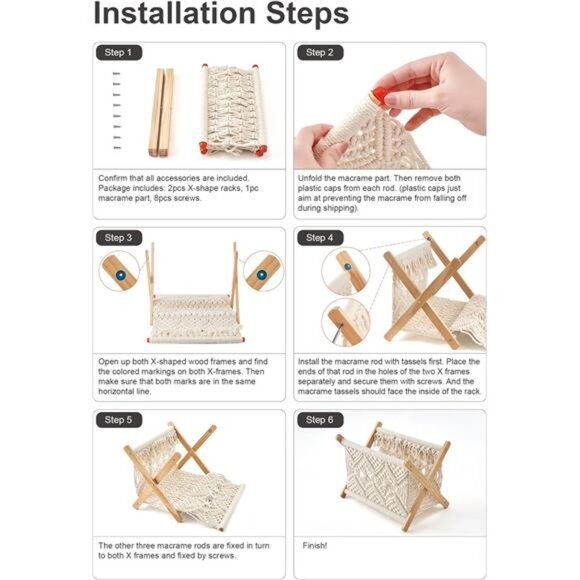 Installation Steps

Step 1

Confirm that all accessories are included. Package includes: 2pcs X-shape racks, 1pc macrame part, 8pcs screws.

Step 2

Unfold the macrame part. Then remove both plastic caps from each rod. (plastic caps just aim at preventing the macrame from falling off during shipping).

Step 3

Open up both X-shaped wood frames and find the colored markings on both X-frames. Then make sure that both marks are in the same horizontal line.

Step 4

Install the macrame rod with tassels first. Place the ends of that rod in the holes of the two X frames separately and secure them with screws. And the macrame tassels should face the inside of the rack.

Step 5

The other three macrame rods are fixed in turn to both X frames and fixed by screws.

Step 6

Finish!